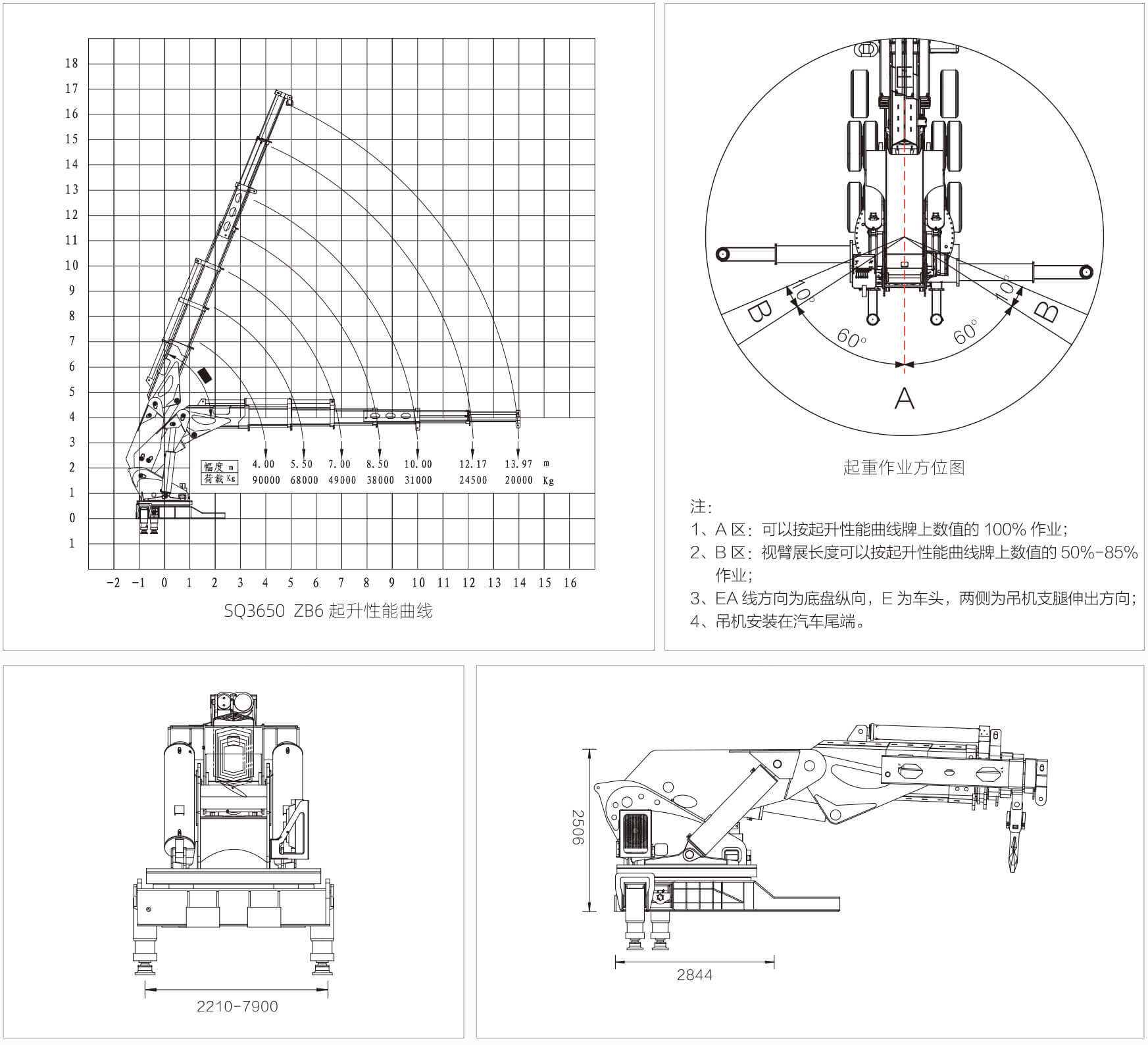 18
17
16
15
14
13
12
11
10
9
8
7
6
5
4
3
2
1
0
1

| 幅度 m | 4.00 | 5.50 | 7.00 | 8.50 | 10.00 | 12.17 | 13.97 | m |
|---|---|---|---|---|---|---|---|---|
| 荷载 Kg | 90000 | 68000 | 49000 | 38000 | 31000 | 24500 | 20000 | Kg |

-2 -1 0 1 2 3 4 5 6 7 8 9 10 11 12 13 14 15 16

SQ3650 ZB6 起升性能曲线

10° 10°
B B
60° 60°
A

起重作业方位图

注:
1、A 区：可以按起升性能曲线牌上数值的 100% 作业;
2、B 区：视臂展长度可以按起升性能曲线牌上数值的 50%-85% 作业;
3、EA 线方向为底盘纵向，E 为车头，两侧为吊机支腿伸出方向;
4、吊机安装在汽车尾端。

2210-7900

2506

2844